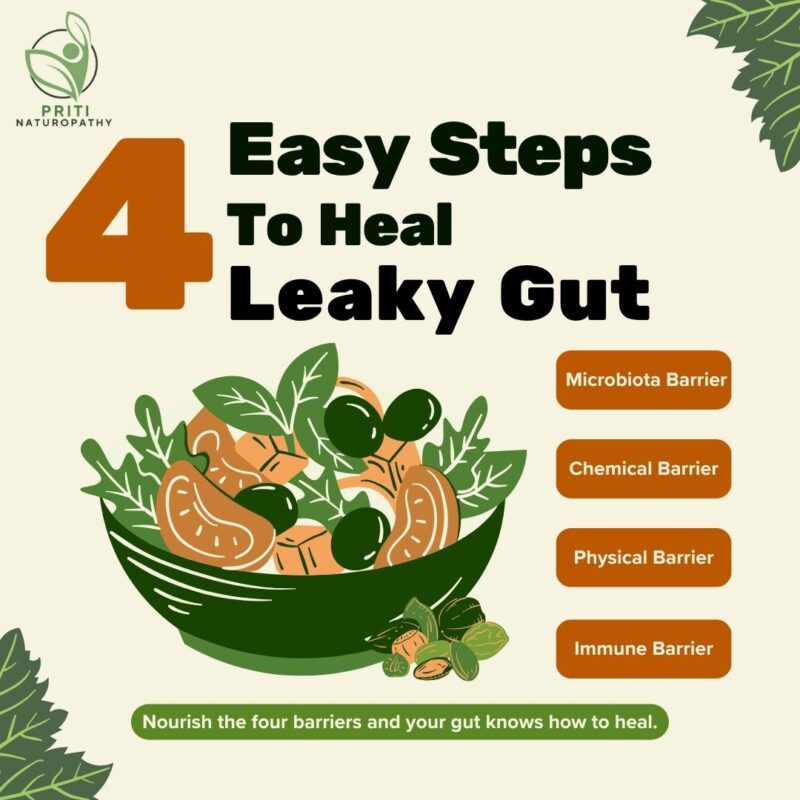 PRITI NATUROPATHY

4 Easy Steps To Heal Leaky Gut

Microbiota Barrier

Chemical Barrier

Physical Barrier

Immune Barrier

Nourish the four barriers and your gut knows how to heal.